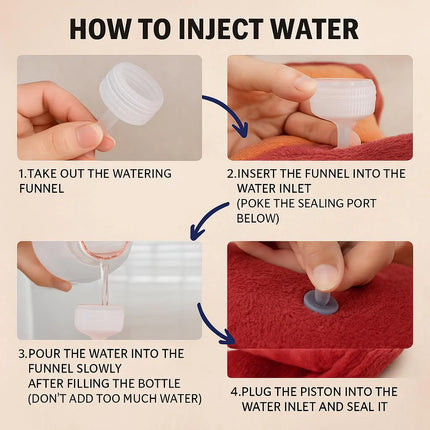 HOW TO INJECT WATER

1.TAKE OUT THE WATERING FUNNEL

2.INSERT THE FUNNEL INTO THE WATER INLET (POKE THE SEALING PORT BELOW)

3.POUR THE WATER INTO THE FUNNEL SLOWLY AFTER FILLING THE BOTTLE (DON'T ADD TOO MUCH WATER)

4.PLUG THE PISTON INTO THE WATER INLET AND SEAL IT