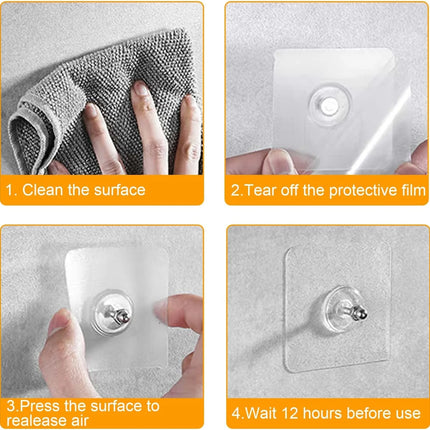 1. Clean the surface

2.Tear off the protective film

3.Press the surface to realease air

4.Wait 12 hours before use