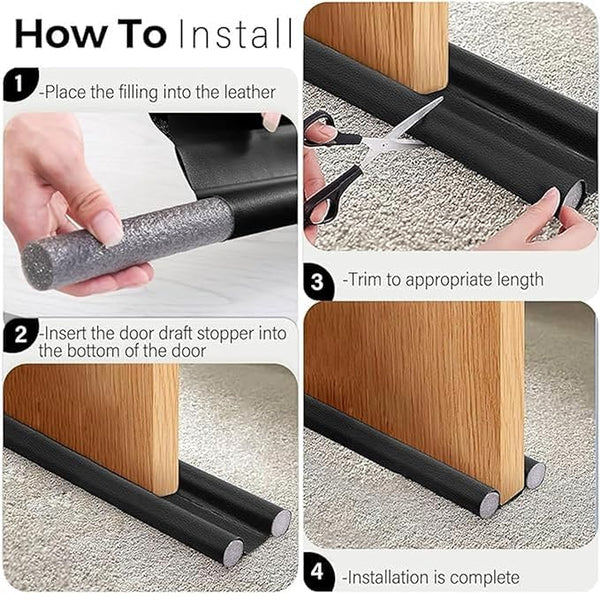 How To Install

1 -Place the filling into the leather

2 -Insert the door draft stopper into the bottom of the door

3 -Trim to appropriate length

4 -Installation is complete